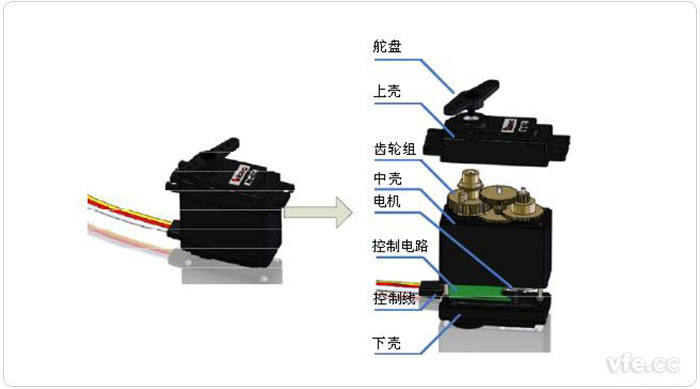 舵盘
上壳
齿轮组
中壳
电机
控制电路
控制线
下壳
vfe.cc