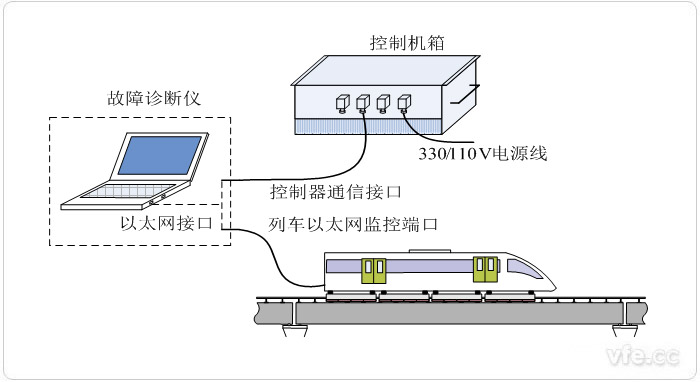 控制机箱

故障诊断仪

330/110V电源线

控制器通信接口

以太网接口

列车以太网监控端口

vfe.cc